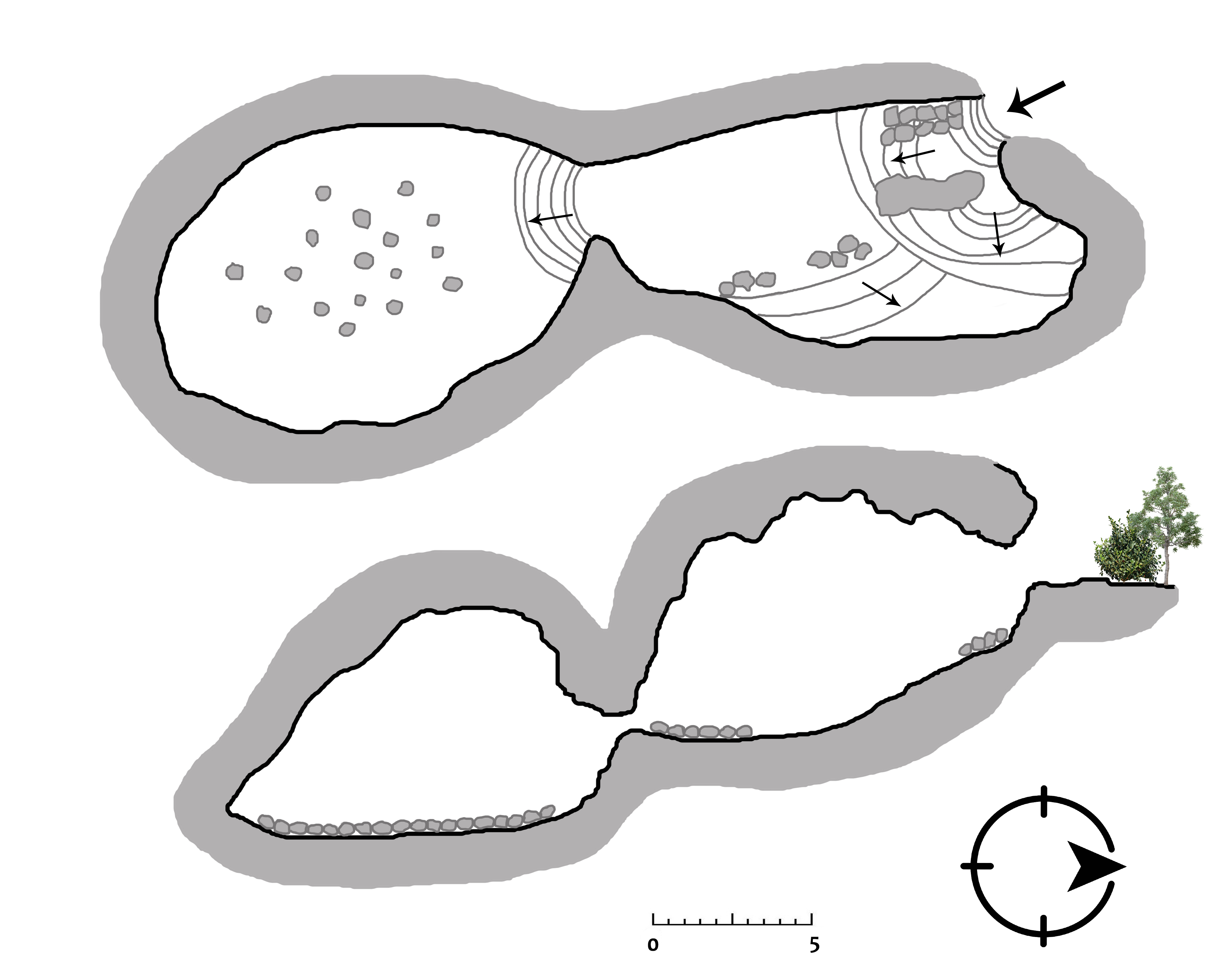 0
5